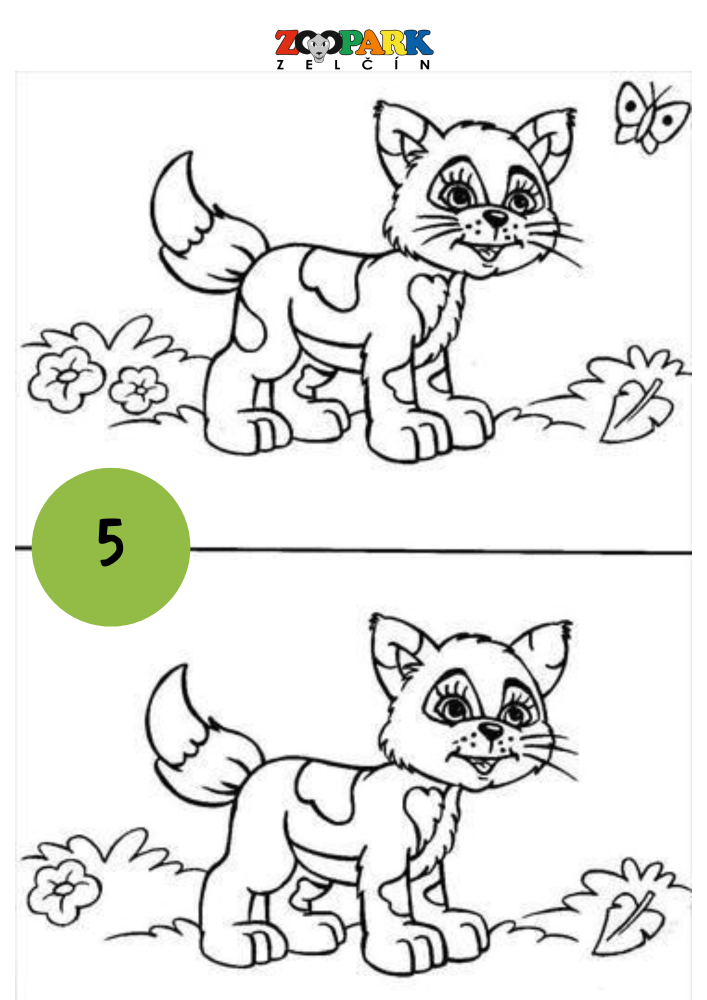 ZOOPARK
ZELČÍN

5